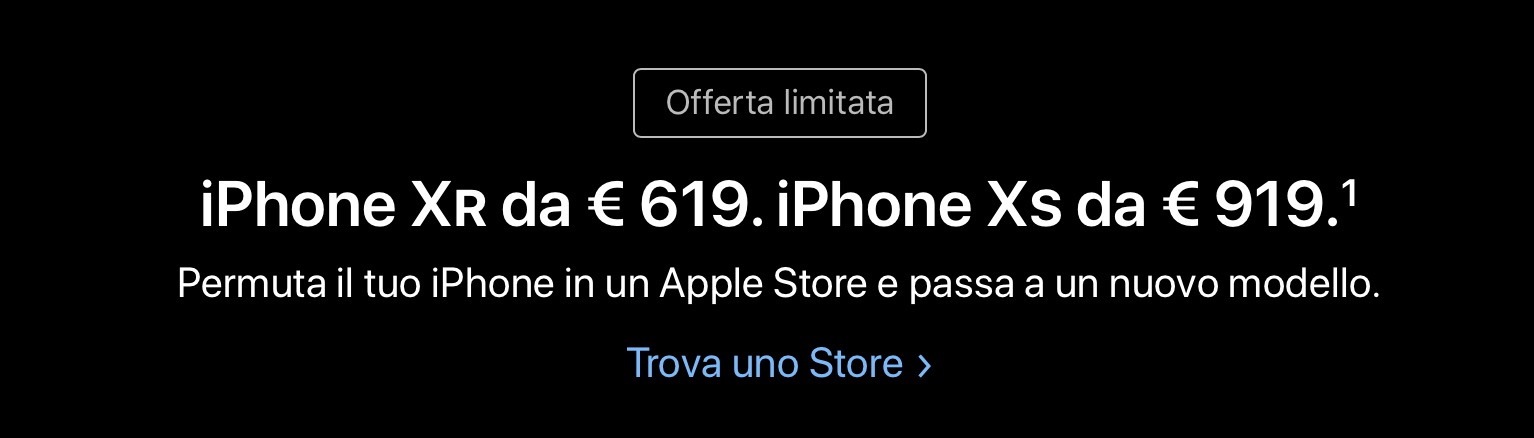 Offerta limitata

iPhone XR da € 619. iPhone XS da € 919.$^1$

Permuta il tuo iPhone in un Apple Store e passa a un nuovo modello.

Trova uno Store ›